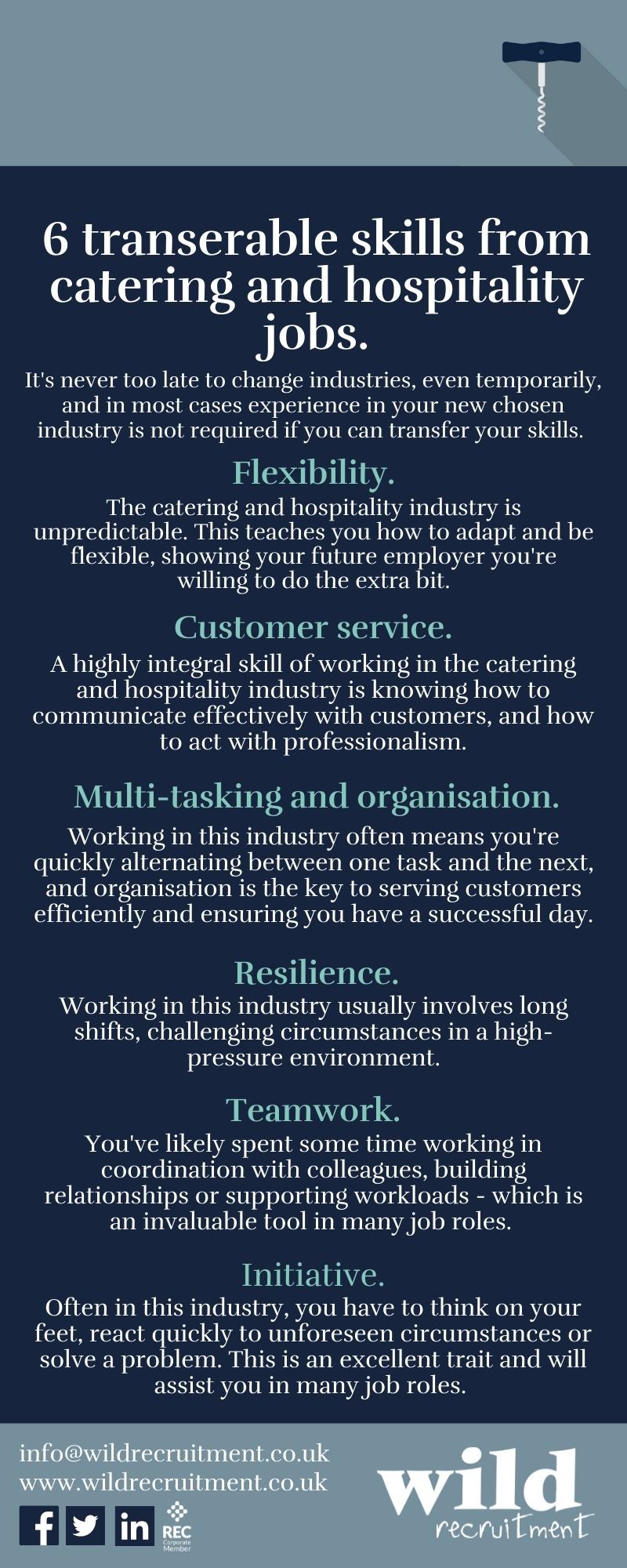 6 transerable skills from catering and hospitality jobs.

It's never too late to change industries, even temporarily, and in most cases experience in your new chosen industry is not required if you can transfer your skills.

Flexibility.

The catering and hospitality industry is unpredictable. This teaches you how to adapt and be flexible, showing your future employer you're willing to do the extra bit.

Customer service.

A highly integral skill of working in the catering and hospitality industry is knowing how to communicate effectively with customers, and how to act with professionalism.

Multi-tasking and organisation.

Working in this industry often means you're quickly alternating between one task and the next, and organisation is the key to serving customers efficiently and ensuring you have a successful day.

Resilience.

Working in this industry usually involves long shifts, challenging circumstances in a high-pressure environment.

Teamwork.

You've likely spent some time working in coordination with colleagues, building relationships or supporting workloads - which is an invaluable tool in many job roles.

Initiative.

Often in this industry, you have to think on your feet, react quickly to unforeseen circumstances or solve a problem. This is an excellent trait and will assist you in many job roles.

info@wildrecruitment.co.uk
www.wildrecruitment.co.uk

REC Corporate Member

wild recruitment